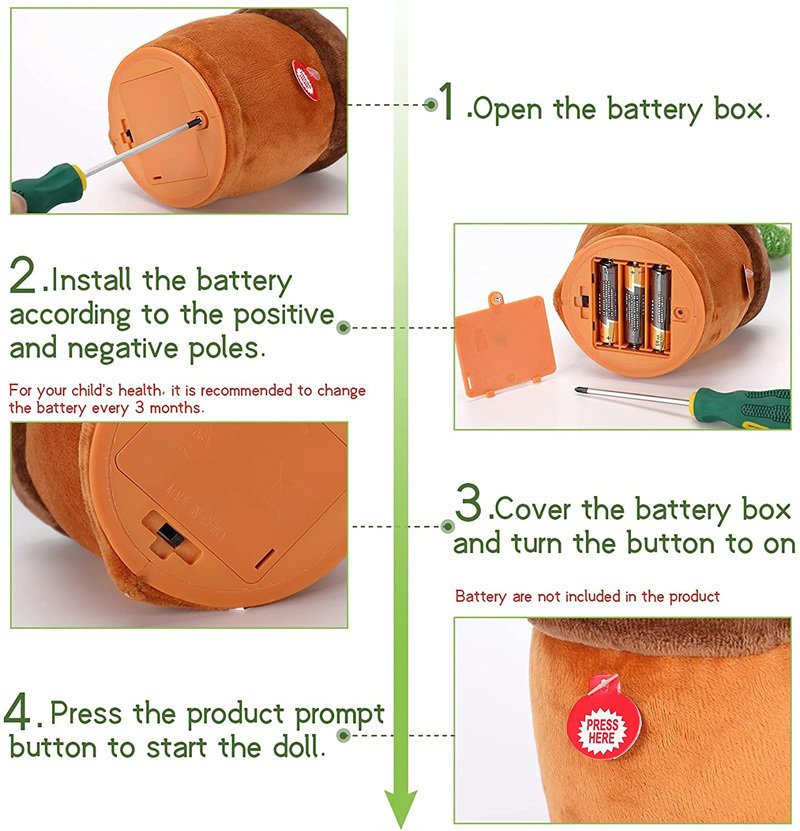 1.Open the battery box.

2.Install the battery according to the positive and negative poles.

For your child's health, it is recommended to change the battery every 3 months.

3.Cover the battery box and turn the button to on

Battery are not included in the product

4.Press the product prompt button to start the doll.

PRESS HERE